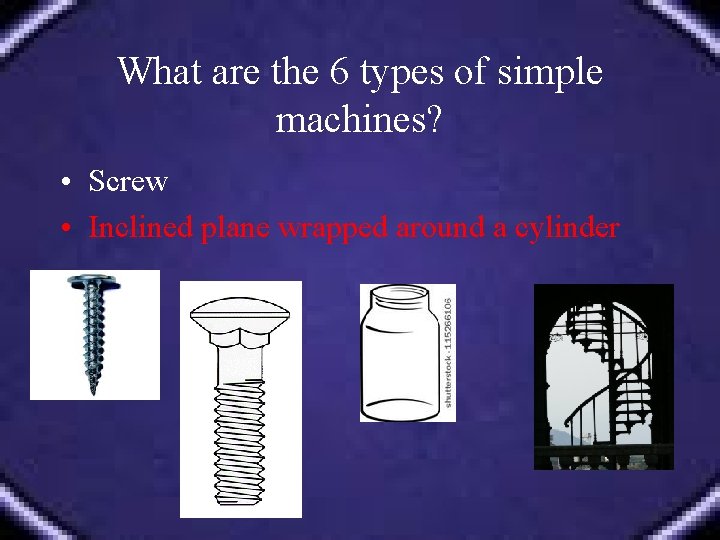 What are the 6 types of simple machines?

• Screw
• Inclined plane wrapped around a cylinder

shutterstock · 115266106