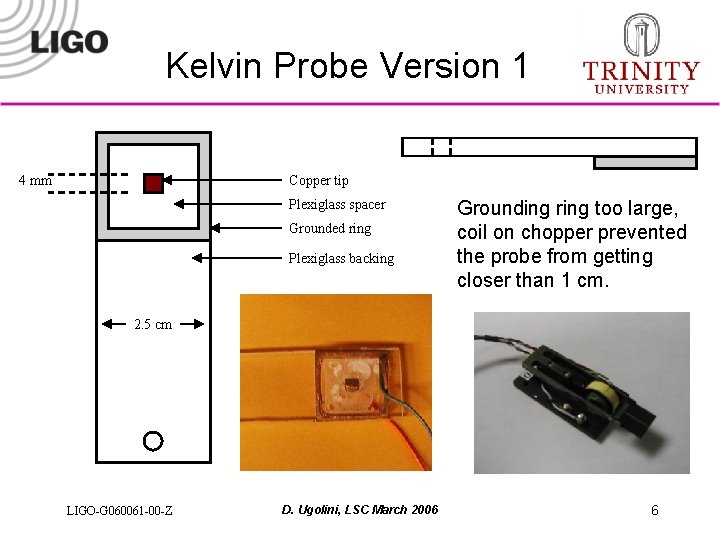 LIGO

Kelvin Probe Version 1

TRINITY UNIVERSITY

4 mm

Copper tip

Plexiglass spacer

Grounded ring

Plexiglass backing

2.5 cm

Grounding ring too large, coil on chopper prevented the probe from getting closer than 1 cm.

LIGO-G060061-00-Z

D. Ugolini, LSC March 2006

6