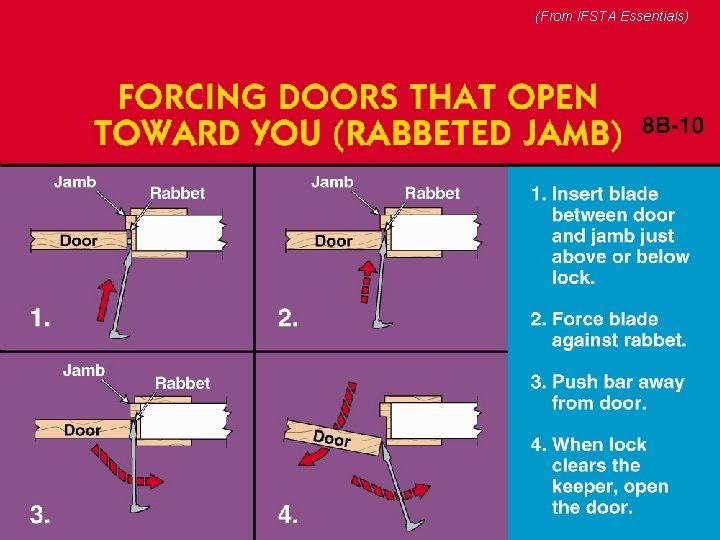 (From IFSTA Essentials)

FORCING DOORS THAT OPEN TOWARD YOU (RABBETED JAMB)

8B-10

Jamb
Rabbet
Door
1.

Jamb
Rabbet
Door
2.

Jamb
Rabbet
Door
3.

Door
4.

1. Insert blade between door and jamb just above or below lock.

2. Force blade against rabbet.

3. Push bar away from door.

4. When lock clears the keeper, open the door.