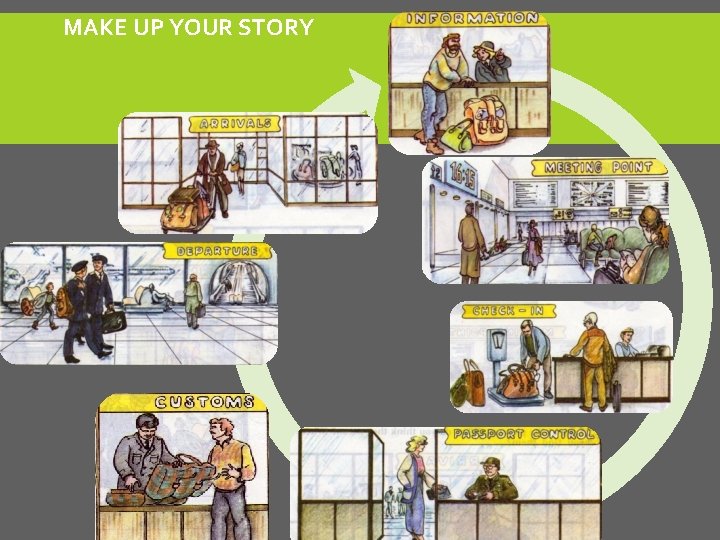 MAKE UP YOUR STORY

INFORMATION

ARRIVALS

MEETING POINT

16:15

DEPARTURE

CHECK - IN

CUSTOMS

PASSPORT CONTROL