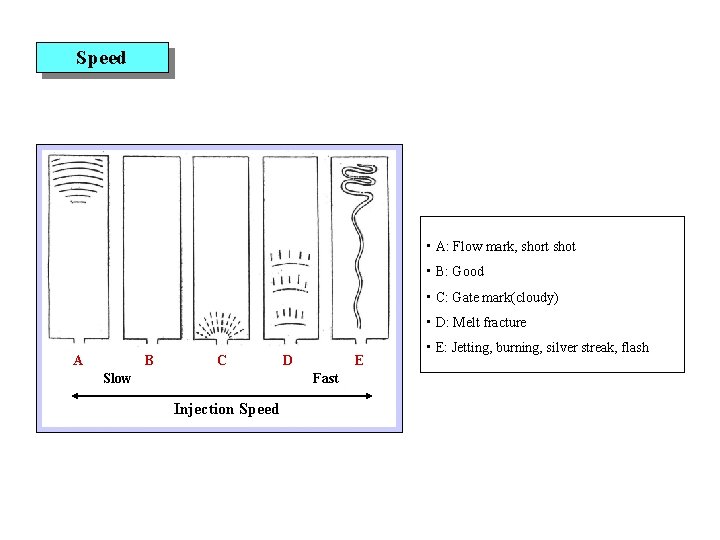 Speed

A B C D E

Slow Fast

Injection Speed

▪ A: Flow mark, short shot
▪ B: Good
▪ C: Gate mark(cloudy)
▪ D: Melt fracture
▪ E: Jetting, burning, silver streak, flash