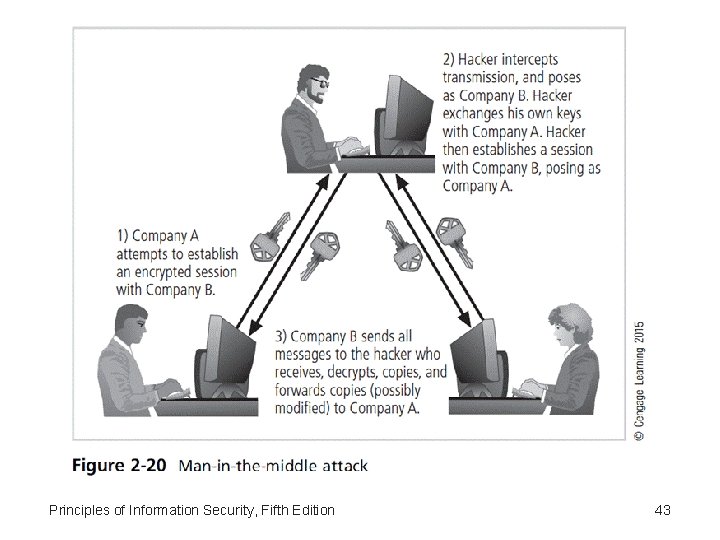 2) Hacker intercepts transmission, and poses as Company B. Hacker exchanges his own keys with Company A. Hacker then establishes a session with Company B, posing as Company A.

1) Company A attempts to establish an encrypted session with Company B.

3) Company B sends all messages to the hacker who receives, decrypts, copies, and forwards copies (possibly modified) to Company A.

© Cengage Learning 2015

Figure 2-20 Man-in-the-middle attack

Principles of Information Security, Fifth Edition

43