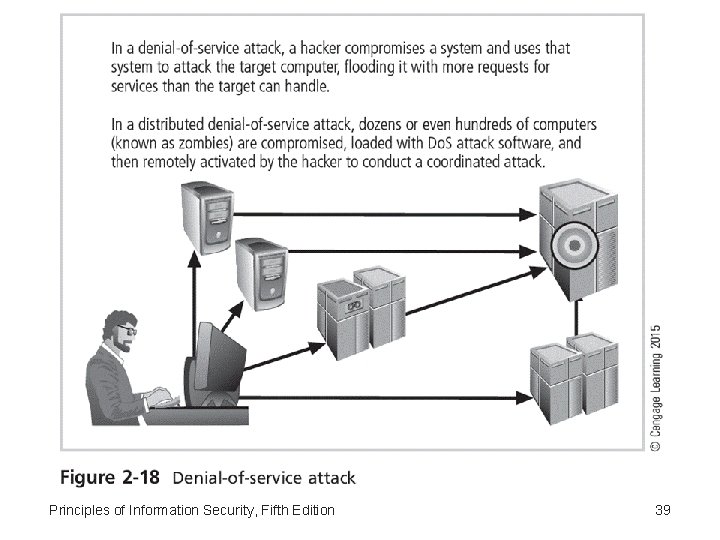 In a denial-of-service attack, a hacker compromises a system and uses that system to attack the target computer, flooding it with more requests for services than the target can handle.

In a distributed denial-of-service attack, dozens or even hundreds of computers (known as zombies) are compromised, loaded with DoS attack software, and then remotely activated by the hacker to conduct a coordinated attack.

© Cengage Learning 2015

Figure 2-18 Denial-of-service attack

Principles of Information Security, Fifth Edition

39