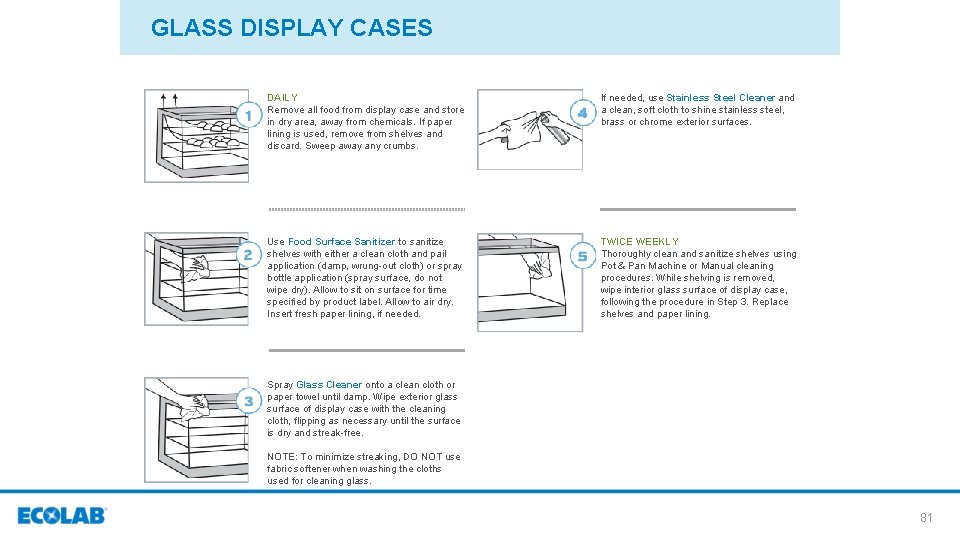 GLASS DISPLAY CASES

1

DAILY
Remove all food from display case and store in dry area, away from chemicals. If paper lining is used, remove from shelves and discard. Sweep away any crumbs.

2

Use Food Surface Sanitizer to sanitize shelves with either a clean cloth and pail application (damp, wrung-out cloth) or spray bottle application (spray surface, do not wipe dry). Allow to sit on surface for time specified by product label. Allow to air dry. Insert fresh paper lining, if needed.

3

Spray Glass Cleaner onto a clean cloth or paper towel until damp. Wipe exterior glass surface of display case with the cleaning cloth, flipping as necessary until the surface is dry and streak-free.

NOTE: To minimize streaking, DO NOT use fabric softener when washing the cloths used for cleaning glass.

4

If needed, use Stainless Steel Cleaner and a clean, soft cloth to shine stainless steel, brass or chrome exterior surfaces.

5

TWICE WEEKLY
Thoroughly clean and sanitize shelves using Pot & Pan Machine or Manual cleaning procedures. While shelving is removed, wipe interior glass surface of display case, following the procedure in Step 3. Replace shelves and paper lining.

ECOLAB

81