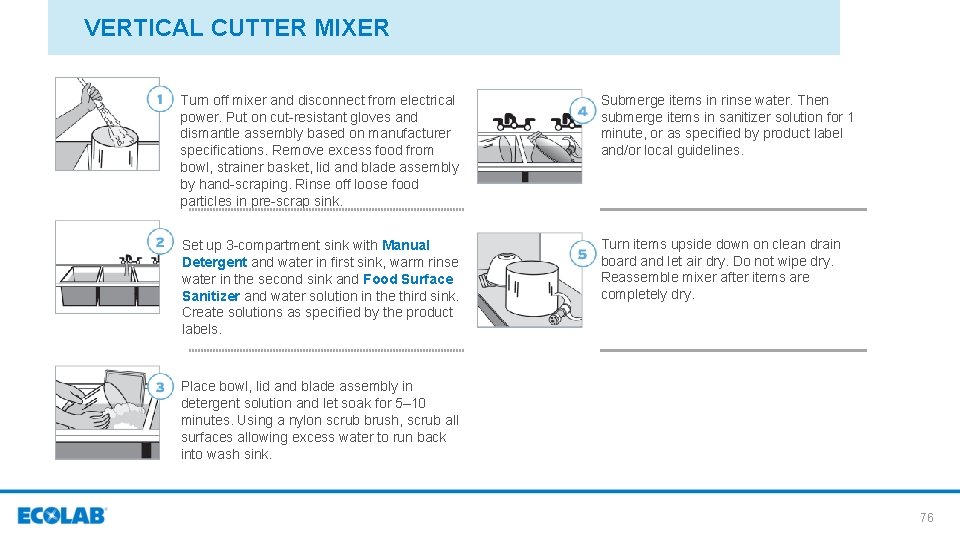 VERTICAL CUTTER MIXER

1 Turn off mixer and disconnect from electrical power. Put on cut-resistant gloves and dismantle assembly based on manufacturer specifications. Remove excess food from bowl, strainer basket, lid and blade assembly by hand-scraping. Rinse off loose food particles in pre-scrap sink.

2 Set up 3-compartment sink with Manual Detergent and water in first sink, warm rinse water in the second sink and Food Surface Sanitizer and water solution in the third sink. Create solutions as specified by the product labels.

3 Place bowl, lid and blade assembly in detergent solution and let soak for 5–10 minutes. Using a nylon scrub brush, scrub all surfaces allowing excess water to run back into wash sink.

4 Submerge items in rinse water. Then submerge items in sanitizer solution for 1 minute, or as specified by product label and/or local guidelines.

5 Turn items upside down on clean drain board and let air dry. Do not wipe dry. Reassemble mixer after items are completely dry.

ECOLAB

76