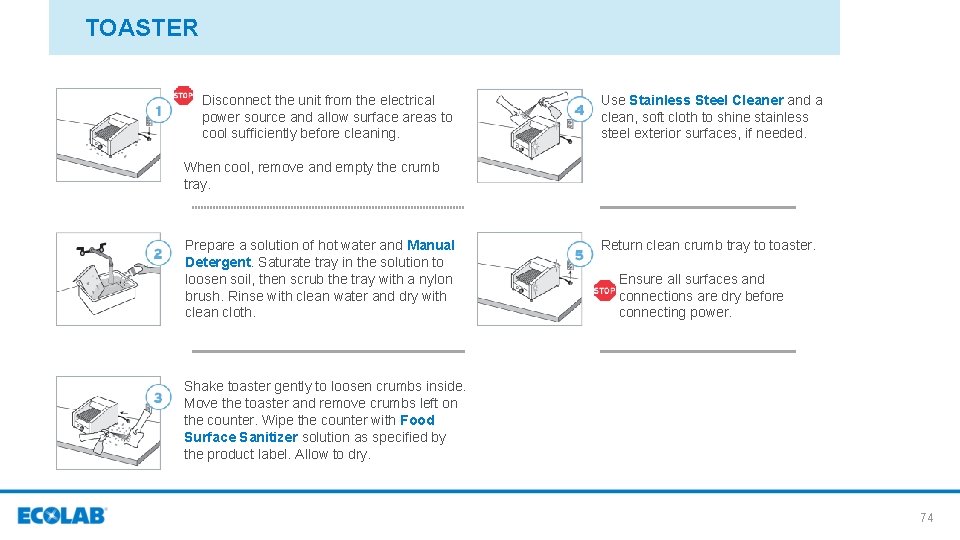 TOASTER

1

STOP

Disconnect the unit from the electrical power source and allow surface areas to cool sufficiently before cleaning.

When cool, remove and empty the crumb tray.

2

Prepare a solution of hot water and Manual Detergent. Saturate tray in the solution to loosen soil, then scrub the tray with a nylon brush. Rinse with clean water and dry with clean cloth.

3

Shake toaster gently to loosen crumbs inside. Move the toaster and remove crumbs left on the counter. Wipe the counter with Food Surface Sanitizer solution as specified by the product label. Allow to dry.

4

Use Stainless Steel Cleaner and a clean, soft cloth to shine stainless steel exterior surfaces, if needed.

5

Return clean crumb tray to toaster.

STOP

Ensure all surfaces and connections are dry before connecting power.

ECOLAB

74