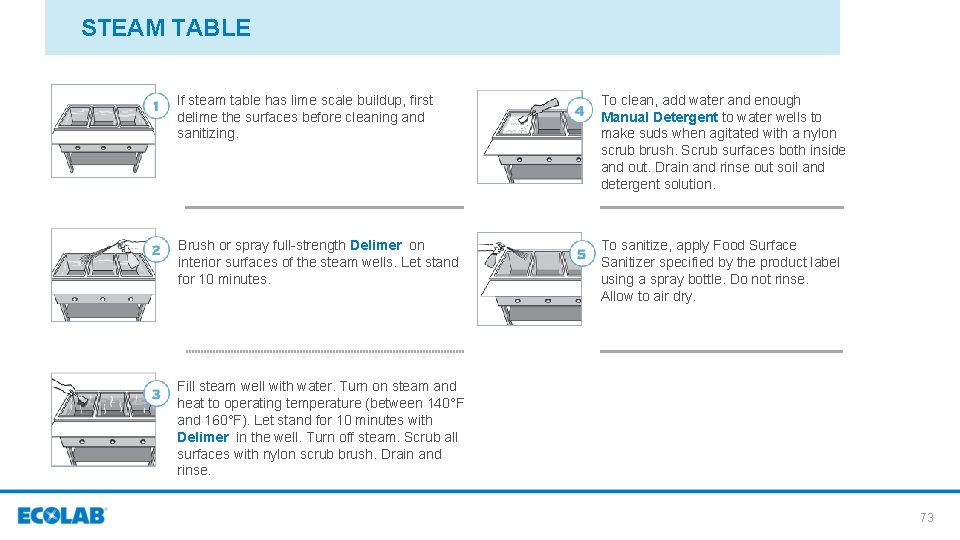 STEAM TABLE

1 If steam table has lime scale buildup, first delime the surfaces before cleaning and sanitizing.

2 Brush or spray full-strength Delimer on interior surfaces of the steam wells. Let stand for 10 minutes.

3 Fill steam well with water. Turn on steam and heat to operating temperature (between 140°F and 160°F). Let stand for 10 minutes with Delimer in the well. Turn off steam. Scrub all surfaces with nylon scrub brush. Drain and rinse.

4 To clean, add water and enough Manual Detergent to water wells to make suds when agitated with a nylon scrub brush. Scrub surfaces both inside and out. Drain and rinse out soil and detergent solution.

5 To sanitize, apply Food Surface Sanitizer specified by the product label using a spray bottle. Do not rinse. Allow to air dry.

ECOLAB

73