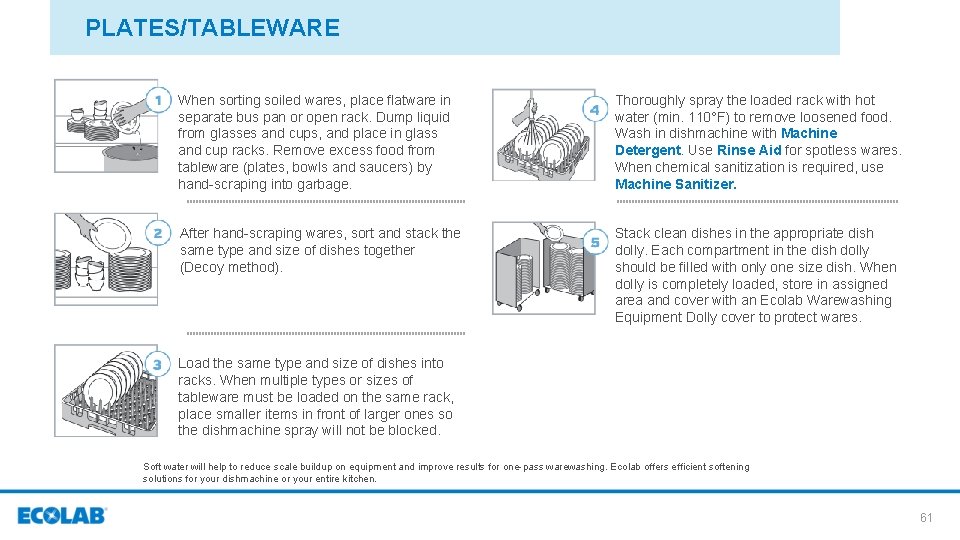 PLATES/TABLEWARE

1 When sorting soiled wares, place flatware in separate bus pan or open rack. Dump liquid from glasses and cups, and place in glass and cup racks. Remove excess food from tableware (plates, bowls and saucers) by hand-scraping into garbage.

2 After hand-scraping wares, sort and stack the same type and size of dishes together (Decoy method).

3 Load the same type and size of dishes into racks. When multiple types or sizes of tableware must be loaded on the same rack, place smaller items in front of larger ones so the dishmachine spray will not be blocked.

4 Thoroughly spray the loaded rack with hot water (min. 110°F) to remove loosened food. Wash in dishmachine with Machine Detergent. Use Rinse Aid for spotless wares. When chemical sanitization is required, use Machine Sanitizer.

5 Stack clean dishes in the appropriate dish dolly. Each compartment in the dish dolly should be filled with only one size dish. When dolly is completely loaded, store in assigned area and cover with an Ecolab Warewashing Equipment Dolly cover to protect wares.

Soft water will help to reduce scale buildup on equipment and improve results for one-pass warewashing. Ecolab offers efficient softening solutions for your dishmachine or your entire kitchen.

ECOLAB

61