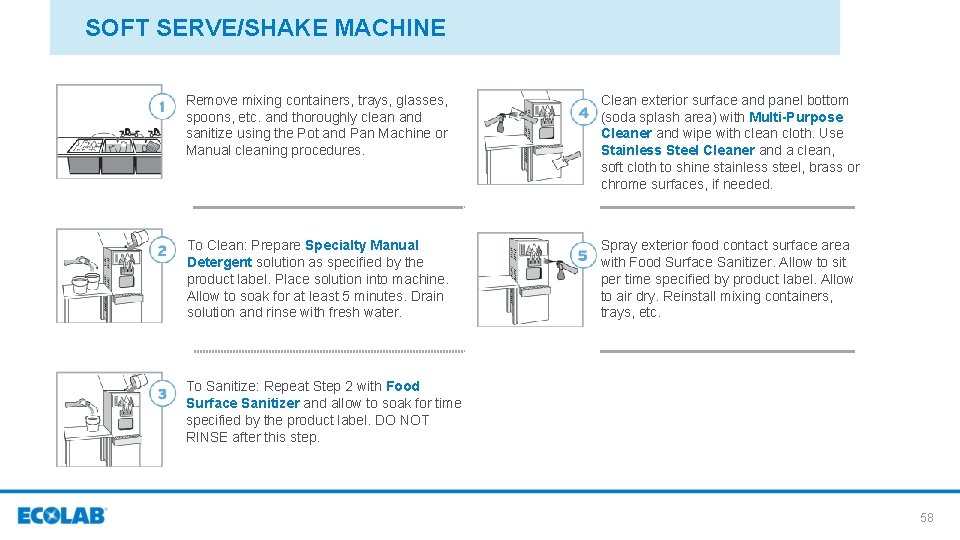 SOFT SERVE/SHAKE MACHINE

1

Remove mixing containers, trays, glasses, spoons, etc. and thoroughly clean and sanitize using the Pot and Pan Machine or Manual cleaning procedures.

2

To Clean: Prepare Specialty Manual Detergent solution as specified by the product label. Place solution into machine. Allow to soak for at least 5 minutes. Drain solution and rinse with fresh water.

3

To Sanitize: Repeat Step 2 with Food Surface Sanitizer and allow to soak for time specified by the product label. DO NOT RINSE after this step.

4

Clean exterior surface and panel bottom (soda splash area) with Multi-Purpose Cleaner and wipe with clean cloth. Use Stainless Steel Cleaner and a clean, soft cloth to shine stainless steel, brass or chrome surfaces, if needed.

5

Spray exterior food contact surface area with Food Surface Sanitizer. Allow to sit per time specified by product label. Allow to air dry. Reinstall mixing containers, trays, etc.

ECOLAB

58