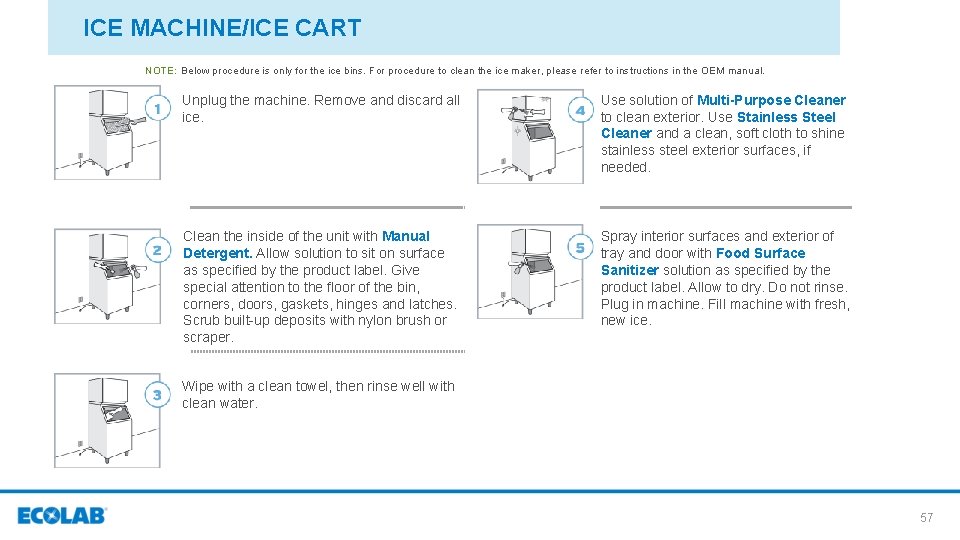 ICE MACHINE/ICE CART

NOTE: Below procedure is only for the ice bins. For procedure to clean the ice maker, please refer to instructions in the OEM manual.

1

Unplug the machine. Remove and discard all ice.

2

Clean the inside of the unit with Manual Detergent. Allow solution to sit on surface as specified by the product label. Give special attention to the floor of the bin, corners, doors, gaskets, hinges and latches. Scrub built-up deposits with nylon brush or scraper.

3

Wipe with a clean towel, then rinse well with clean water.

4

Use solution of Multi-Purpose Cleaner to clean exterior. Use Stainless Steel Cleaner and a clean, soft cloth to shine stainless steel exterior surfaces, if needed.

5

Spray interior surfaces and exterior of tray and door with Food Surface Sanitizer solution as specified by the product label. Allow to dry. Do not rinse. Plug in machine. Fill machine with fresh, new ice.

ECOLAB

57