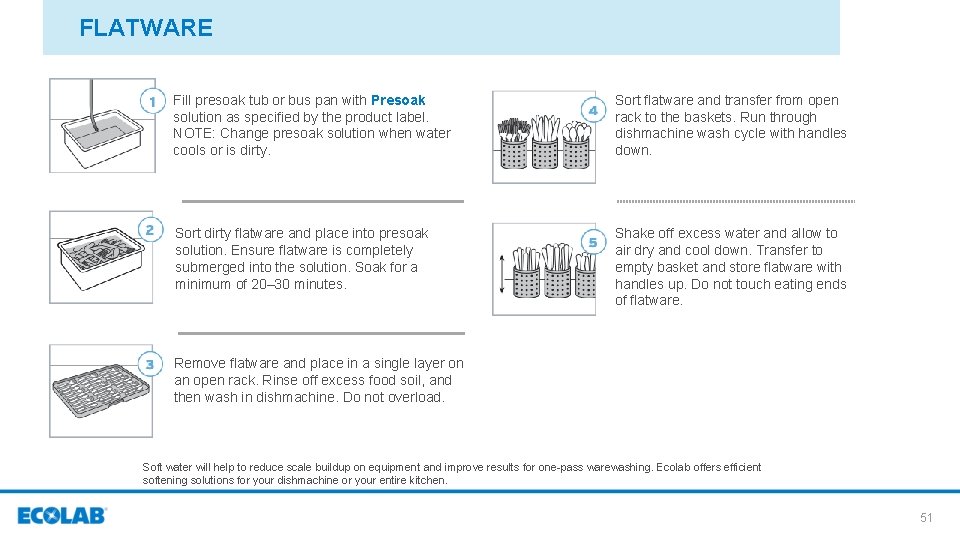 FLATWARE

1 Fill presoak tub or bus pan with Presoak solution as specified by the product label. NOTE: Change presoak solution when water cools or is dirty.

2 Sort dirty flatware and place into presoak solution. Ensure flatware is completely submerged into the solution. Soak for a minimum of 20–30 minutes.

3 Remove flatware and place in a single layer on an open rack. Rinse off excess food soil, and then wash in dishmachine. Do not overload.

4 Sort flatware and transfer from open rack to the baskets. Run through dishmachine wash cycle with handles down.

5 Shake off excess water and allow to air dry and cool down. Transfer to empty basket and store flatware with handles up. Do not touch eating ends of flatware.

Soft water will help to reduce scale buildup on equipment and improve results for one-pass warewashing. Ecolab offers efficient softening solutions for your dishmachine or your entire kitchen.

ECOLAB

51