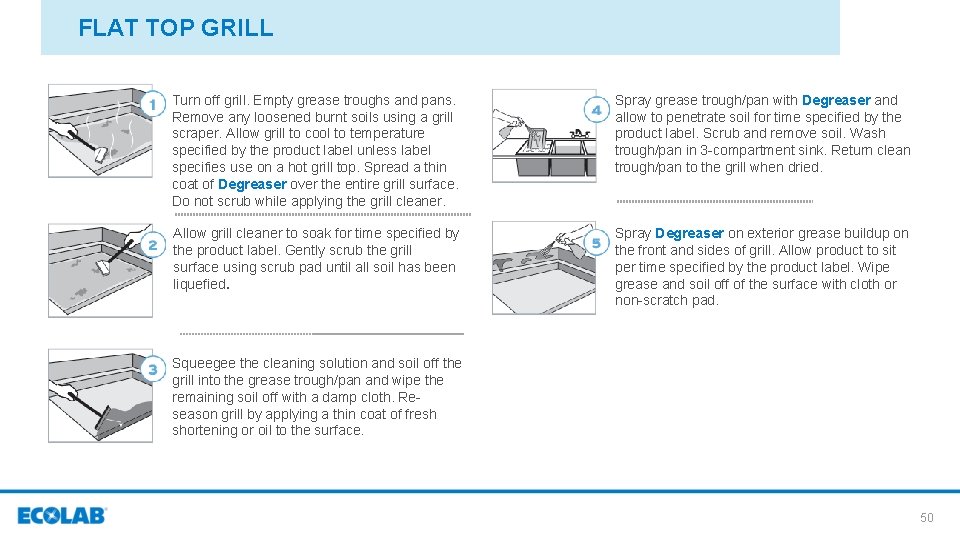 FLAT TOP GRILL

1 Turn off grill. Empty grease troughs and pans. Remove any loosened burnt soils using a grill scraper. Allow grill to cool to temperature specified by the product label unless label specifies use on a hot grill top. Spread a thin coat of Degreaser over the entire grill surface. Do not scrub while applying the grill cleaner.

2 Allow grill cleaner to soak for time specified by the product label. Gently scrub the grill surface using scrub pad until all soil has been liquefied.

3 Squeegee the cleaning solution and soil off the grill into the grease trough/pan and wipe the remaining soil off with a damp cloth. Re-season grill by applying a thin coat of fresh shortening or oil to the surface.

4 Spray grease trough/pan with Degreaser and allow to penetrate soil for time specified by the product label. Scrub and remove soil. Wash trough/pan in 3-compartment sink. Return clean trough/pan to the grill when dried.

5 Spray Degreaser on exterior grease buildup on the front and sides of grill. Allow product to sit per time specified by the product label. Wipe grease and soil off of the surface with cloth or non-scratch pad.

ECOLAB

50