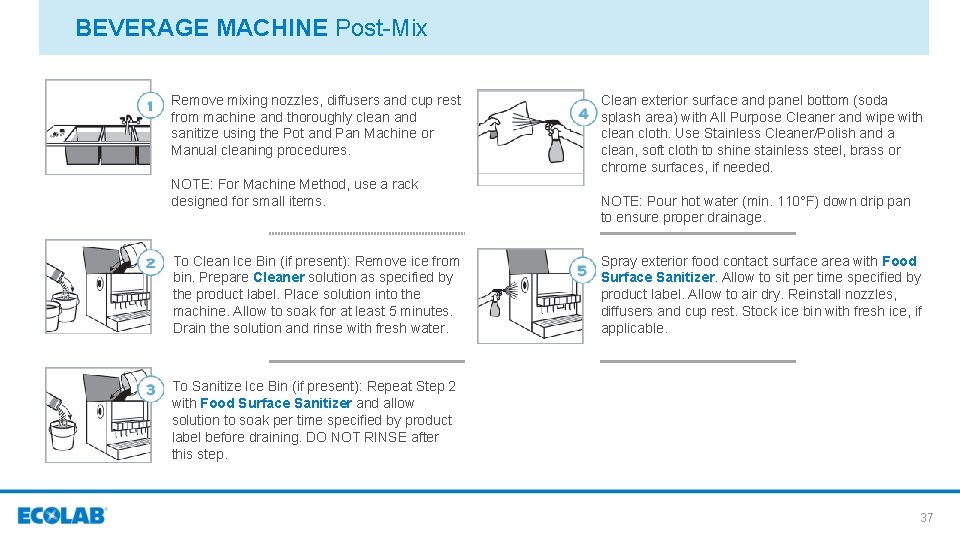 BEVERAGE MACHINE Post-Mix

1 Remove mixing nozzles, diffusers and cup rest from machine and thoroughly clean and sanitize using the Pot and Pan Machine or Manual cleaning procedures.

NOTE: For Machine Method, use a rack designed for small items.

2 To Clean Ice Bin (if present): Remove ice from bin. Prepare Cleaner solution as specified by the product label. Place solution into the machine. Allow to soak for at least 5 minutes. Drain the solution and rinse with fresh water.

3 To Sanitize Ice Bin (if present): Repeat Step 2 with Food Surface Sanitizer and allow solution to soak per time specified by product label before draining. DO NOT RINSE after this step.

4 Clean exterior surface and panel bottom (soda splash area) with All Purpose Cleaner and wipe with clean cloth. Use Stainless Cleaner/Polish and a clean, soft cloth to shine stainless steel, brass or chrome surfaces, if needed.

NOTE: Pour hot water (min. 110°F) down drip pan to ensure proper drainage.

5 Spray exterior food contact surface area with Food Surface Sanitizer. Allow to sit per time specified by product label. Allow to air dry. Reinstall nozzles, diffusers and cup rest. Stock ice bin with fresh ice, if applicable.

ECOLAB

37