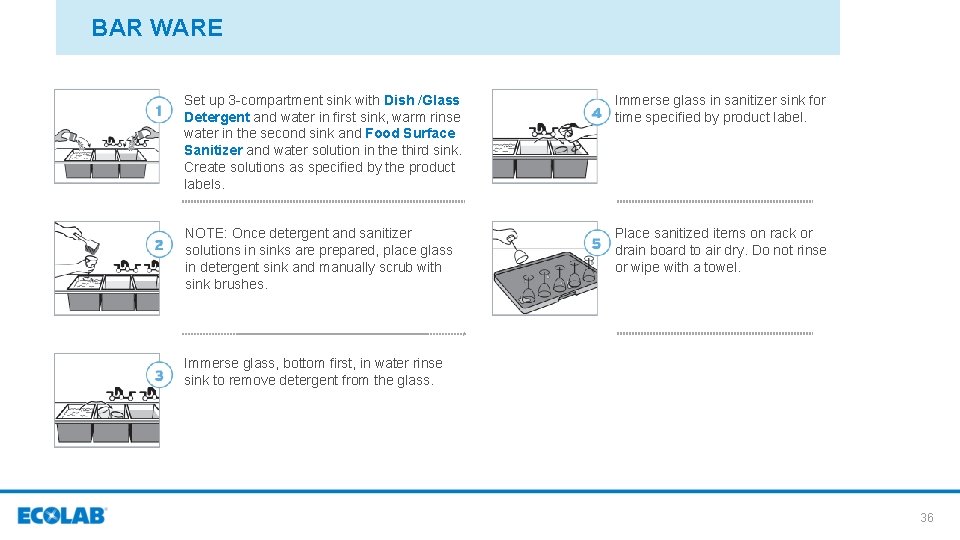 BAR WARE

1

Set up 3-compartment sink with Dish /Glass Detergent and water in first sink, warm rinse water in the second sink and Food Surface Sanitizer and water solution in the third sink. Create solutions as specified by the product labels.

2

NOTE: Once detergent and sanitizer solutions in sinks are prepared, place glass in detergent sink and manually scrub with sink brushes.

3

Immerse glass, bottom first, in water rinse sink to remove detergent from the glass.

4

Immerse glass in sanitizer sink for time specified by product label.

5

Place sanitized items on rack or drain board to air dry. Do not rinse or wipe with a towel.

ECOLAB

36