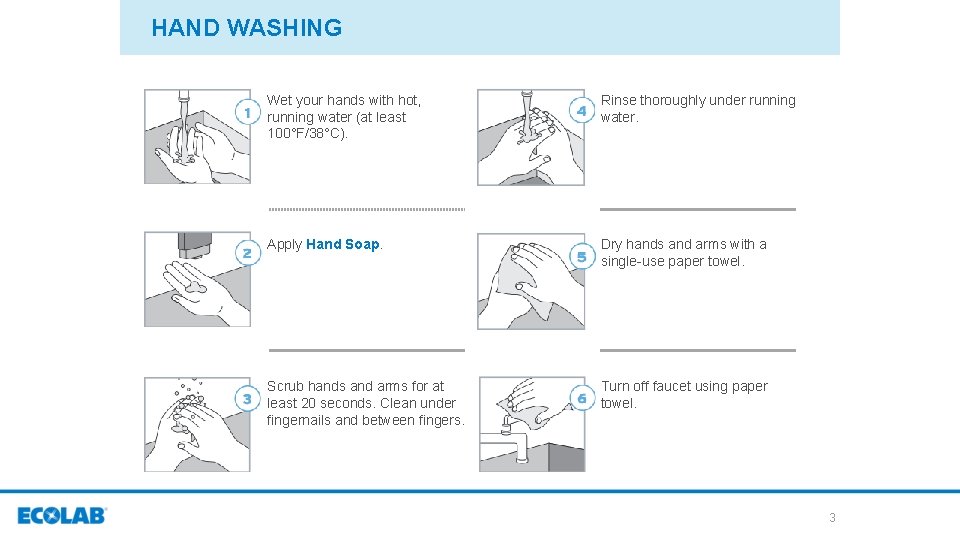 HAND WASHING

1 Wet your hands with hot, running water (at least 100°F/38°C).

2 Apply Hand Soap.

3 Scrub hands and arms for at least 20 seconds. Clean under fingernails and between fingers.

4 Rinse thoroughly under running water.

5 Dry hands and arms with a single-use paper towel.

6 Turn off faucet using paper towel.

ECOLAB

3