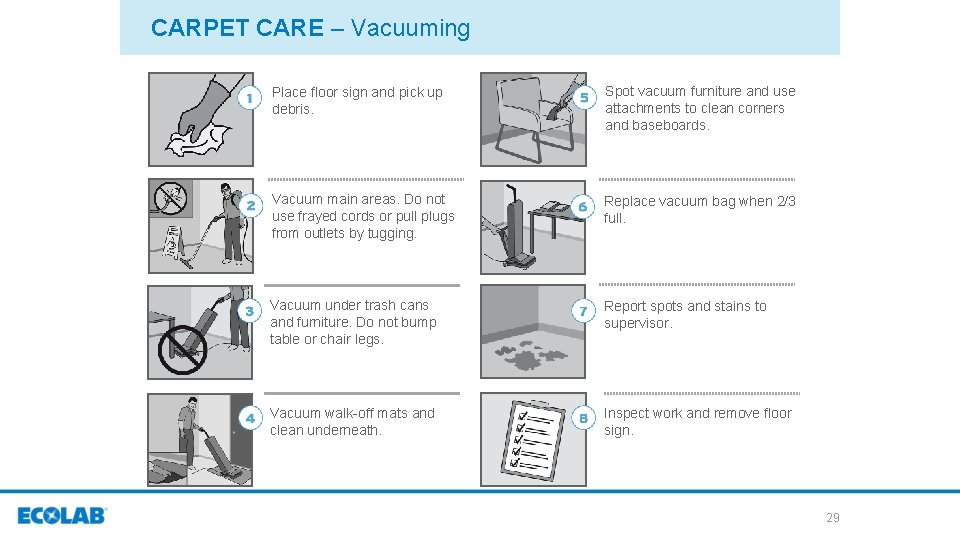 CARPET CARE – Vacuuming

1 Place floor sign and pick up debris.

2 Vacuum main areas. Do not use frayed cords or pull plugs from outlets by tugging.

3 Vacuum under trash cans and furniture. Do not bump table or chair legs.

4 Vacuum walk-off mats and clean underneath.

5 Spot vacuum furniture and use attachments to clean corners and baseboards.

6 Replace vacuum bag when 2/3 full.

7 Report spots and stains to supervisor.

8 Inspect work and remove floor sign.

ECOLAB

29