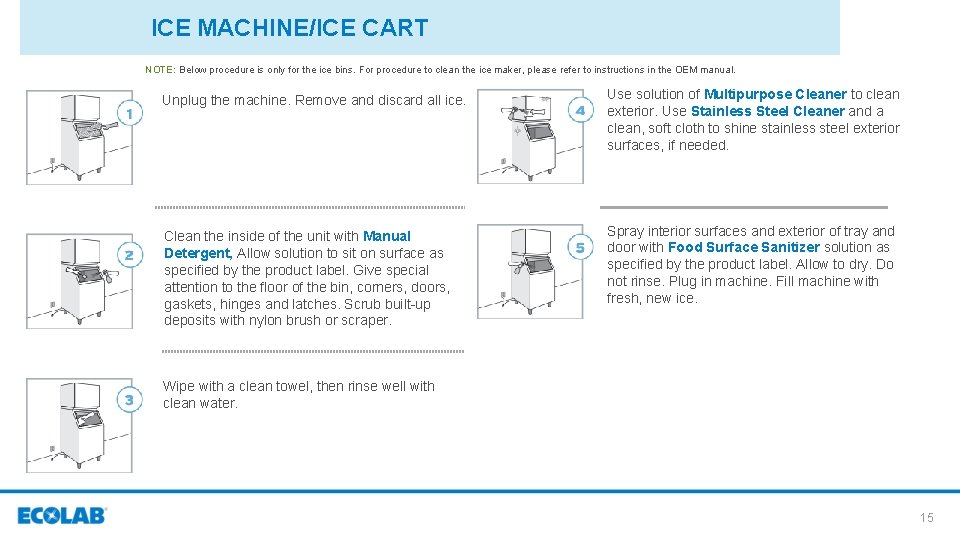 ICE MACHINE/ICE CART

NOTE: Below procedure is only for the ice bins. For procedure to clean the ice maker, please refer to instructions in the OEM manual.

1

Unplug the machine. Remove and discard all ice.

2

Clean the inside of the unit with Manual Detergent, Allow solution to sit on surface as specified by the product label. Give special attention to the floor of the bin, corners, doors, gaskets, hinges and latches. Scrub built-up deposits with nylon brush or scraper.

3

Wipe with a clean towel, then rinse well with clean water.

4

Use solution of Multipurpose Cleaner to clean exterior. Use Stainless Steel Cleaner and a clean, soft cloth to shine stainless steel exterior surfaces, if needed.

5

Spray interior surfaces and exterior of tray and door with Food Surface Sanitizer solution as specified by the product label. Allow to dry. Do not rinse. Plug in machine. Fill machine with fresh, new ice.

ECOLAB

15