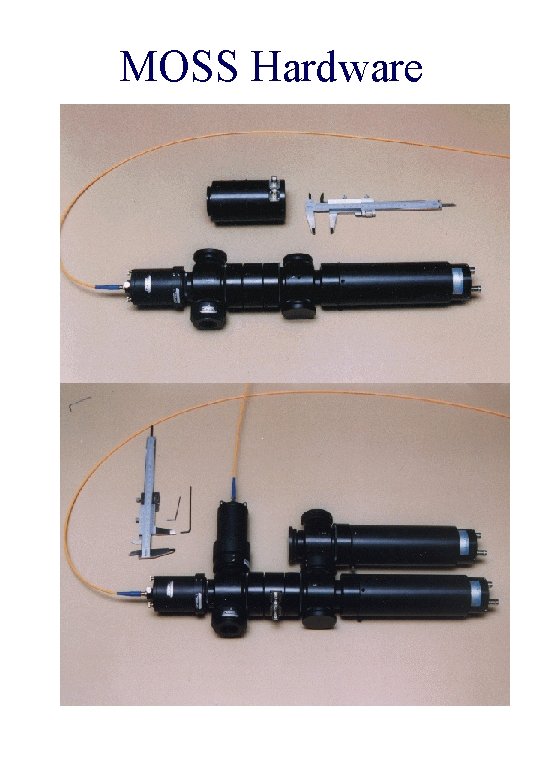 MOSS Hardware