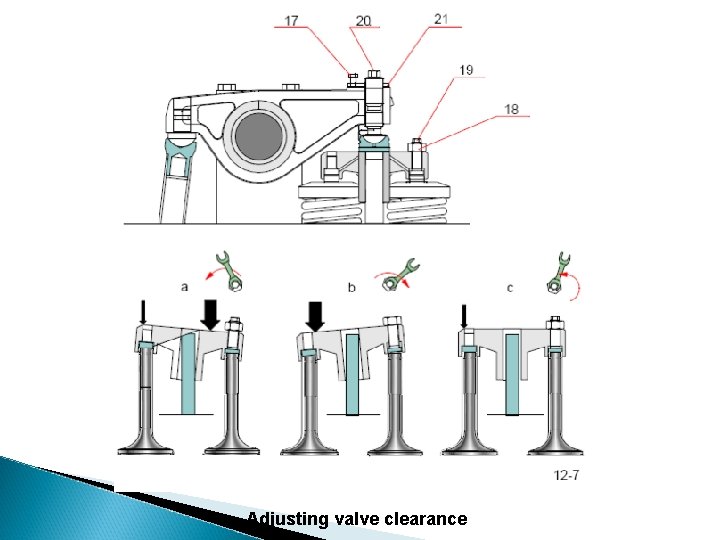 17
20
21
19
18
a
b
c
12-7
Adjusting valve clearance