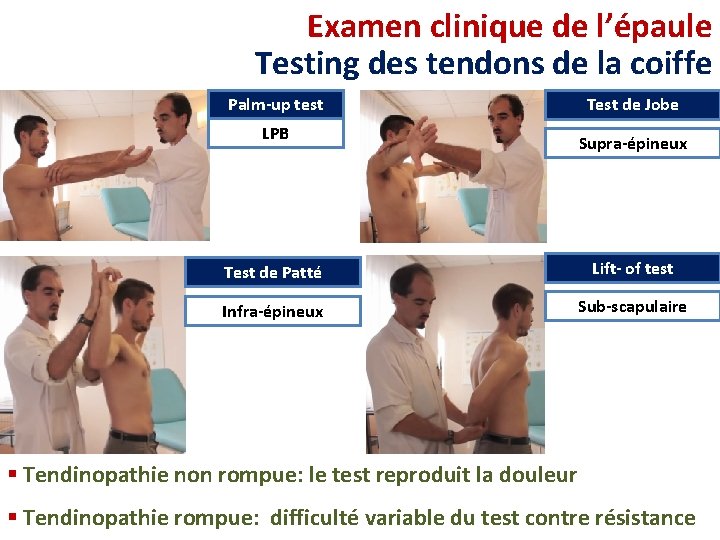 Examen clinique de l'épaule
Testing des tendons de la coiffe

Palm-up test
LPB

Test de Jobe
Supra-épineux

Test de Patté
Infra-épineux

Lift- of test
Sub-scapulaire

▪ Tendinopathie non rompue: le test reproduit la douleur

▪ Tendinopathie rompue: difficulté variable du test contre résistance