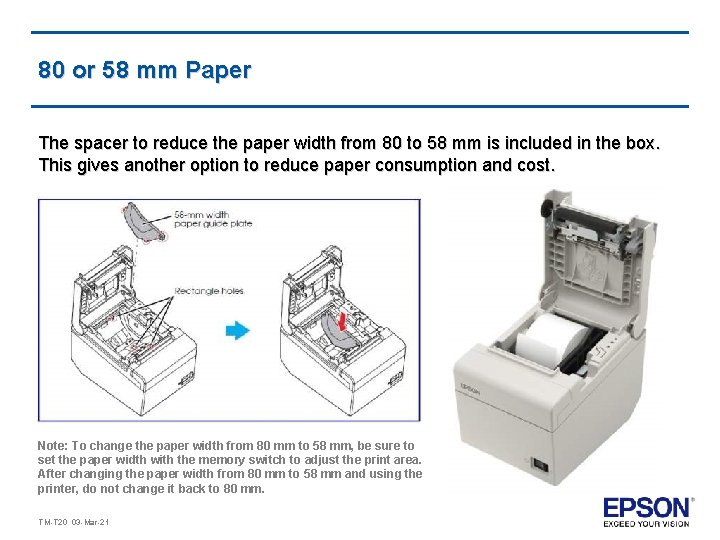 80 or 58 mm Paper

The spacer to reduce the paper width from 80 to 58 mm is included in the box. This gives another option to reduce paper consumption and cost.

58-mm width paper guide plate

Rectangle holes

EPSON

Note: To change the paper width from 80 mm to 58 mm, be sure to set the paper width with the memory switch to adjust the print area. After changing the paper width from 80 mm to 58 mm and using the printer, do not change it back to 80 mm.

TM-T20 03-Mar-21

EPSON®
EXCEED YOUR VISION