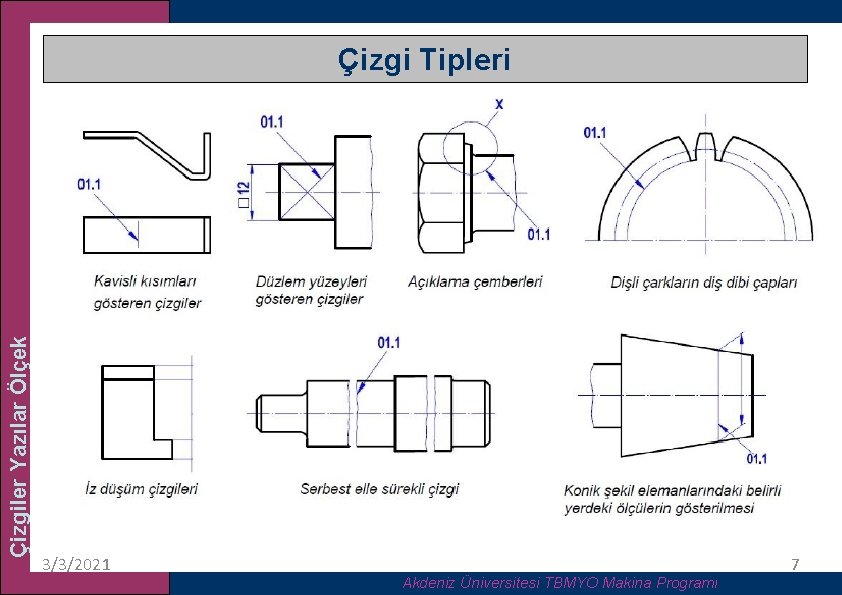 Çizgiler Yazılar Ölçek

Çizgi Tipleri

01.1

Kavisli kısımları gösteren çizgiler

01.1

□12

Düzlem yüzeyleri gösteren çizgiler

X

01.1

Açıklama çemberleri

01.1

Dişli çarkların diş dibi çapları

İz düşüm çizgileri

01.1

Serbest elle sürekli çizgi

01.1

Konik şekil elemanlarındaki belirli yerdeki ölçülerin gösterilmesi

3/3/2021

7

Akdeniz Üniversitesi TBMYO Makina Programı