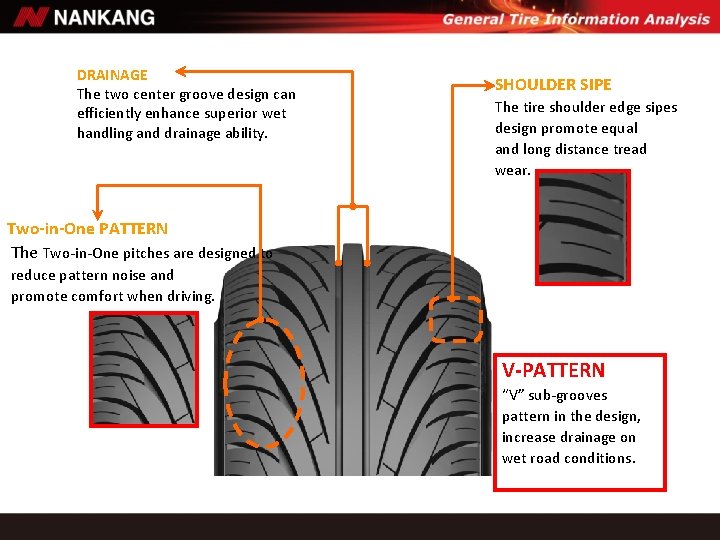 NANKANG

General Tire Information Analysis

DRAINAGE
The two center groove design can efficiently enhance superior wet handling and drainage ability.

SHOULDER SIPE
The tire shoulder edge sipes design promote equal and long distance tread wear.

Two-in-One PATTERN
The Two-in-One pitches are designed to reduce pattern noise and promote comfort when driving.

V-PATTERN
"V" sub-grooves pattern in the design, increase drainage on wet road conditions.