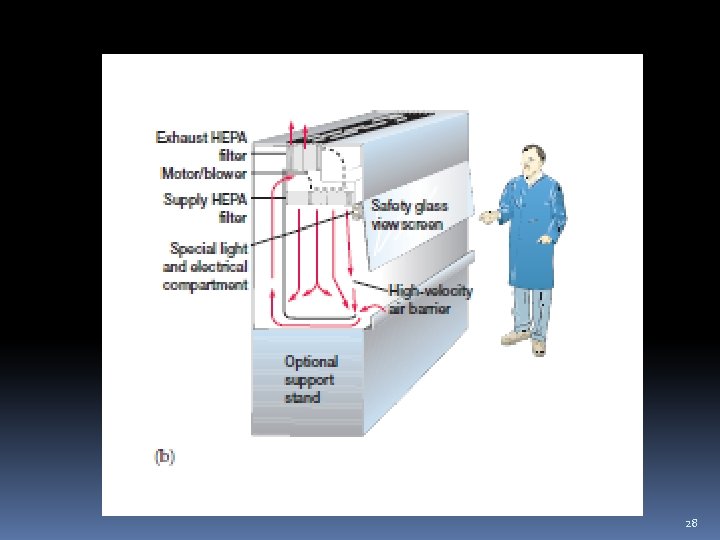 Exhaust HEPA filter

Motor/blower

Supply HEPA filter

Special light and electrical compartment

Safety glass view screen

High-velocity air barrier

Optional support stand

(b)

28