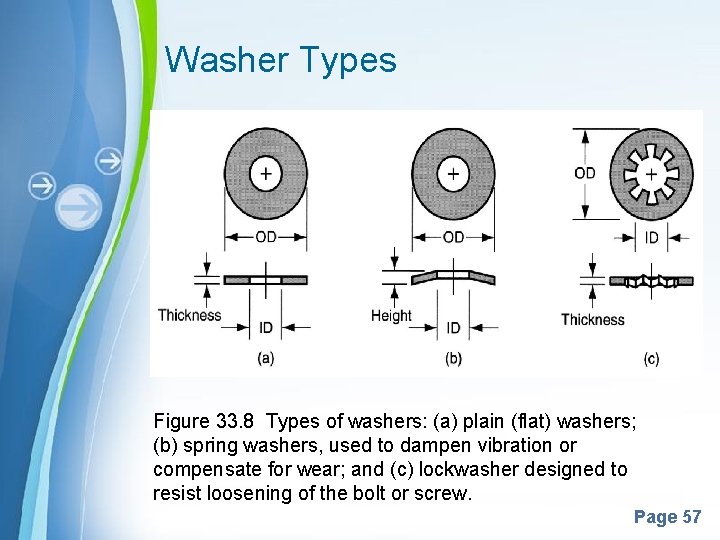 Washer Types

OD

Thickness

ID

(a)

OD

Height

ID

(b)

OD

ID

Thickness

(c)

Figure 33.8 Types of washers: (a) plain (flat) washers; (b) spring washers, used to dampen vibration or compensate for wear; and (c) lockwasher designed to resist loosening of the bolt or screw.

Page 57