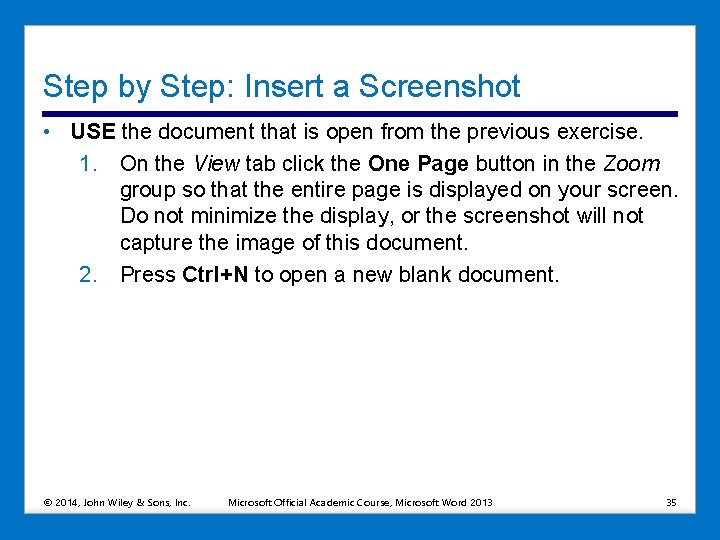 Step by Step: Insert a Screenshot

• USE the document that is open from the previous exercise.

1. On the View tab click the One Page button in the Zoom group so that the entire page is displayed on your screen. Do not minimize the display, or the screenshot will not capture the image of this document.

2. Press Ctrl+N to open a new blank document.

© 2014, John Wiley & Sons, Inc. Microsoft Official Academic Course, Microsoft Word 2013 35