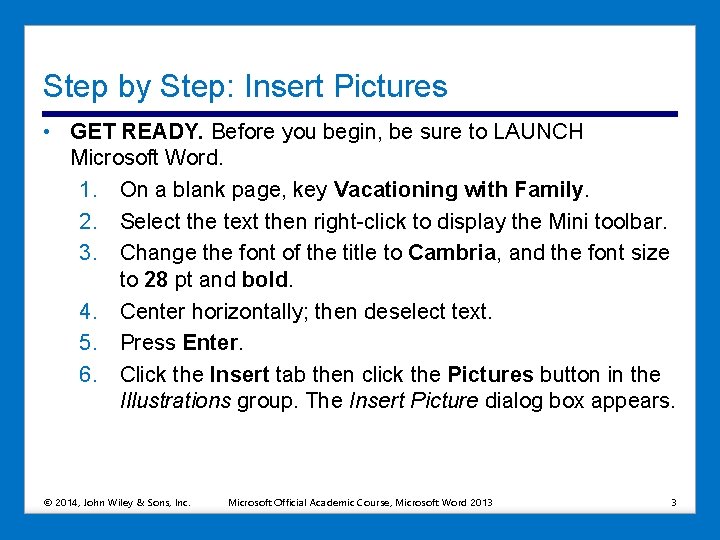 Step by Step: Insert Pictures

• GET READY. Before you begin, be sure to LAUNCH Microsoft Word.

1. On a blank page, key Vacationing with Family.
2. Select the text then right-click to display the Mini toolbar.
3. Change the font of the title to Cambria, and the font size to 28 pt and bold.
4. Center horizontally; then deselect text.
5. Press Enter.
6. Click the Insert tab then click the Pictures button in the Illustrations group. The Insert Picture dialog box appears.

© 2014, John Wiley & Sons, Inc. Microsoft Official Academic Course, Microsoft Word 2013 3