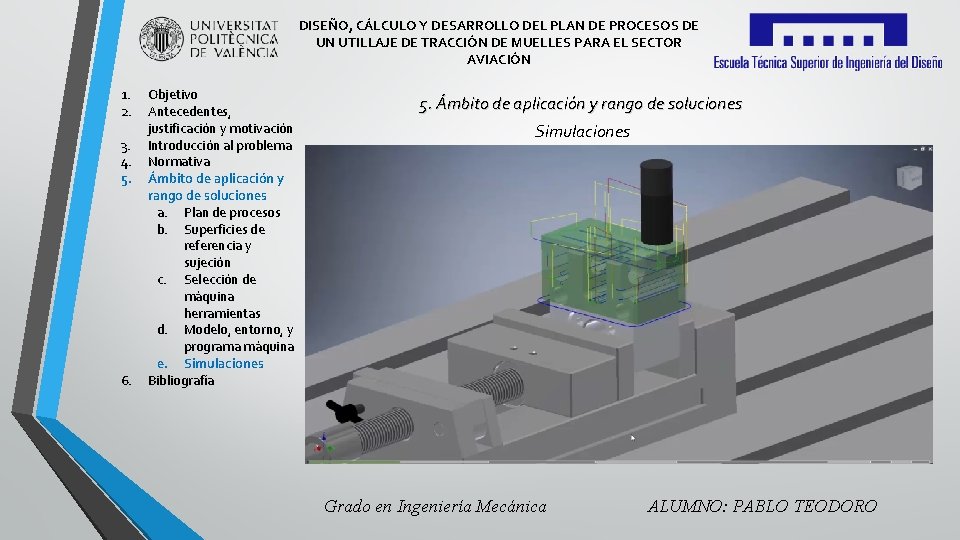 UNIVERSITAT POLITÈCNICA DE VALÈNCIA

DISEÑO, CÁLCULO Y DESARROLLO DEL PLAN DE PROCESOS DE UN UTILLAJE DE TRACCIÓN DE MUELLES PARA EL SECTOR AVIACIÓN

Escuela Técnica Superior de Ingeniería del Diseño

1. Objetivo
2. Antecedentes, justificación y motivación
3. Introducción al problema
4. Normativa
5. Ámbito de aplicación y rango de soluciones
   a. Plan de procesos
   b. Superficies de referencia y sujeción
   c. Selección de máquina herramientas
   d. Modelo, entorno, y programa máquina
   e. Simulaciones
6. Bibliografía

5. Ámbito de aplicación y rango de soluciones

Simulaciones

Grado en Ingeniería Mecánica

ALUMNO: PABLO TEODORO