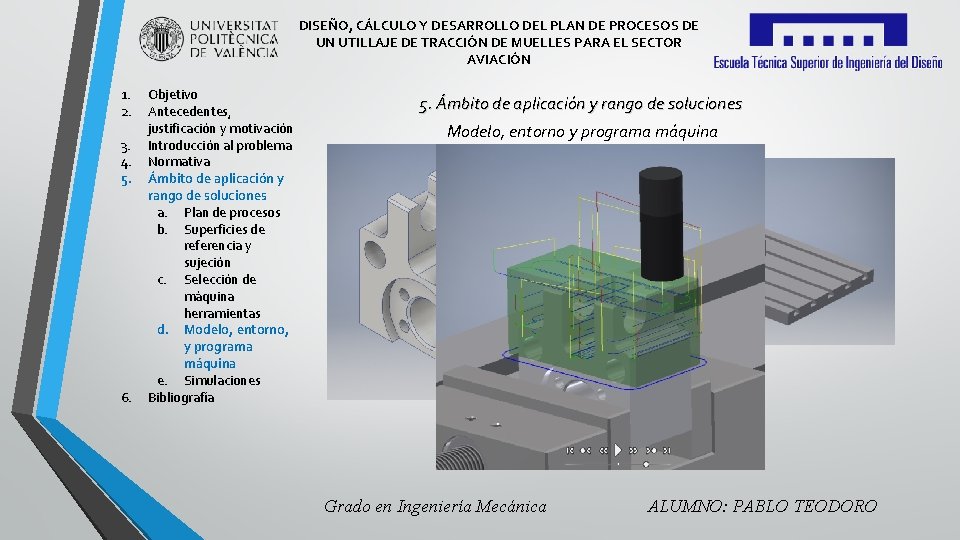 UNIVERSITAT POLITÈCNICA DE VALÈNCIA

DISEÑO, CÁLCULO Y DESARROLLO DEL PLAN DE PROCESOS DE UN UTILLAJE DE TRACCIÓN DE MUELLES PARA EL SECTOR AVIACIÓN

Escuela Técnica Superior de Ingeniería del Diseño

1. Objetivo
2. Antecedentes, justificación y motivación
3. Introducción al problema
4. Normativa
5. Ámbito de aplicación y rango de soluciones
a. Plan de procesos
b. Superficies de referencia y sujeción
c. Selección de máquina herramientas
d. Modelo, entorno, y programa máquina
e. Simulaciones
6. Bibliografía

5. Ámbito de aplicación y rango de soluciones

Modelo, entorno y programa máquina

Grado en Ingeniería Mecánica

ALUMNO: PABLO TEODORO