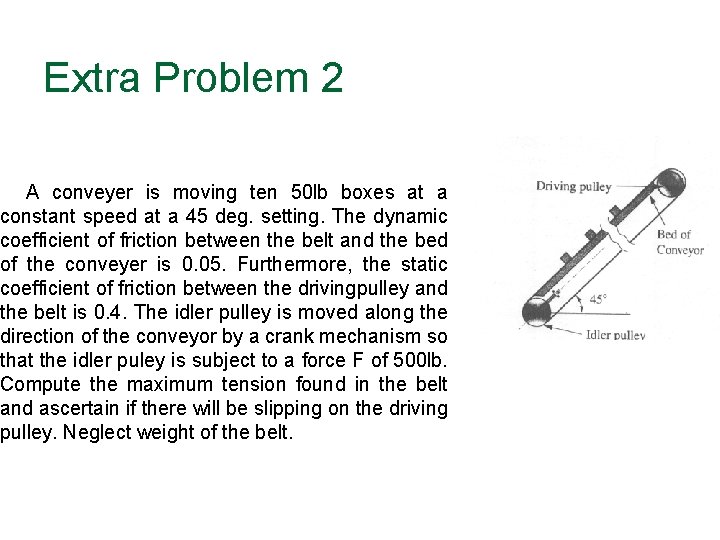 Extra Problem 2

A conveyer is moving ten 50lb boxes at a constant speed at a 45 deg. setting. The dynamic coefficient of friction between the belt and the bed of the conveyer is 0.05. Furthermore, the static coefficient of friction between the drivingpulley and the belt is 0.4. The idler pulley is moved along the direction of the conveyor by a crank mechanism so that the idler puley is subject to a force F of 500lb. Compute the maximum tension found in the belt and ascertain if there will be slipping on the driving pulley. Neglect weight of the belt.

Driving pulley

Bed of Conveyor

45°

Idler pulley