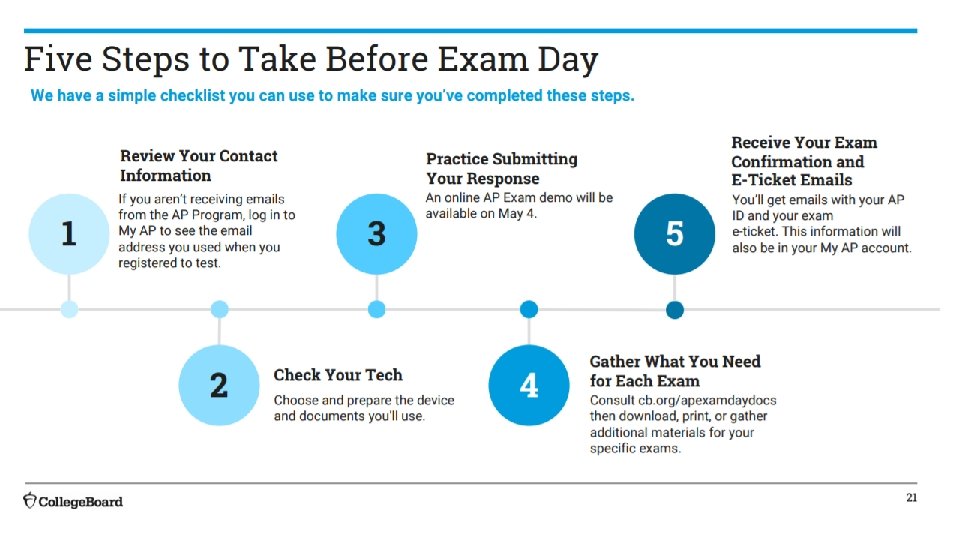 Five Steps to Take Before Exam Day

We have a simple checklist you can use to make sure you've completed these steps.

1

Review Your Contact Information

If you aren't receiving emails from the AP Program, log in to My AP to see the email address you used when you registered to test.

2

Check Your Tech

Choose and prepare the device and documents you'll use.

3

Practice Submitting Your Response

An online AP Exam demo will be available on May 4.

4

Gather What You Need for Each Exam

Consult cb.org/apexamdaydocs then download, print, or gather additional materials for your specific exams.

5

Receive Your Exam Confirmation and E-Ticket Emails

You'll get emails with your AP ID and your exam e-ticket. This information will also be in your My AP account.

CollegeBoard

21