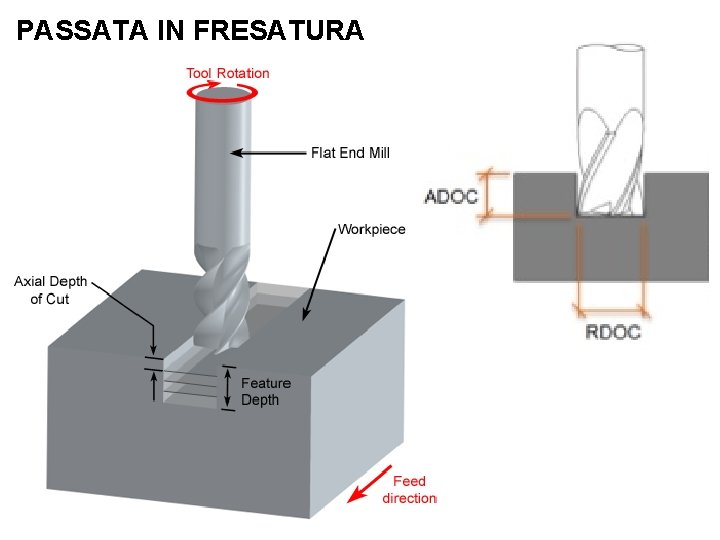 PASSATA IN FRESATURA

Tool Rotation

Flat End Mill

Workpiece

Axial Depth of Cut

Feature Depth

Feed direction

ADOC

RDOC