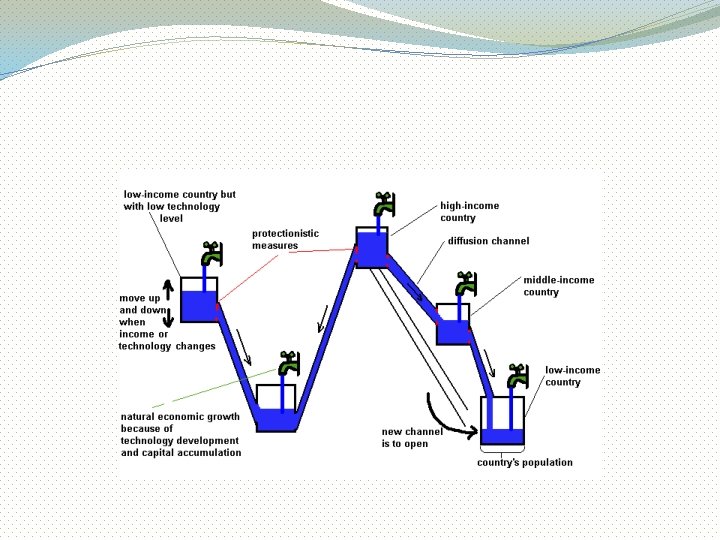 low-income country but with low technology level

protectionistic measures

high-income country

diffusion channel

middle-income country

move up and down when income or technology changes

low-income country

natural economic growth because of technology development and capital accumulation

new channel is to open

country's population