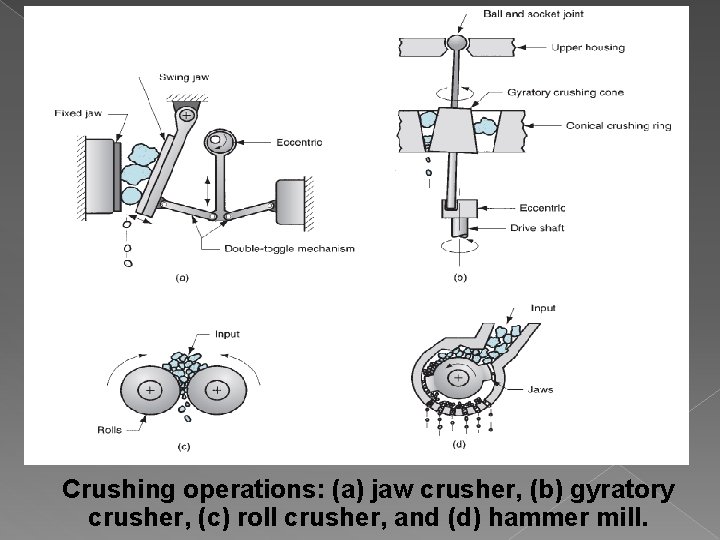 Swing jaw

Fixed jaw

Eccentric

Double-toggle mechanism

(a)

Ball and socket joint

Upper housing

Gyratory crushing cone

Conical crushing ring

Eccentric

Drive shaft

(b)

Input

Rolls

(c)

Input

Jaws

(d)

Crushing operations: (a) jaw crusher, (b) gyratory crusher, (c) roll crusher, and (d) hammer mill.