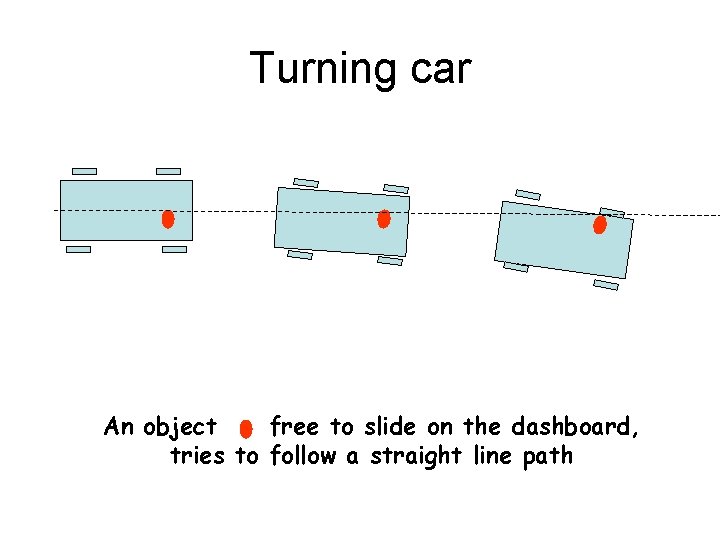 Turning car

An object free to slide on the dashboard, tries to follow a straight line path