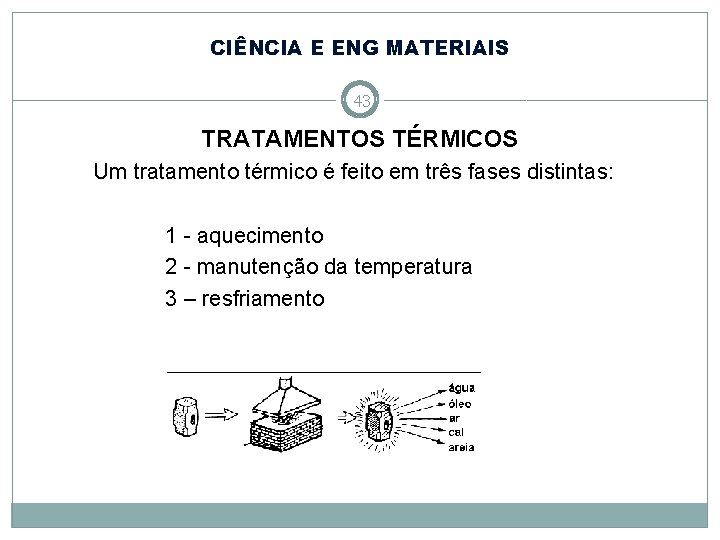 CIÊNCIA E ENG MATERIAIS

43

TRATAMENTOS TÉRMICOS

Um tratamento térmico é feito em três fases distintas:

1 - aquecimento
2 - manutenção da temperatura
3 – resfriamento

água
óleo
ar
cal
areia