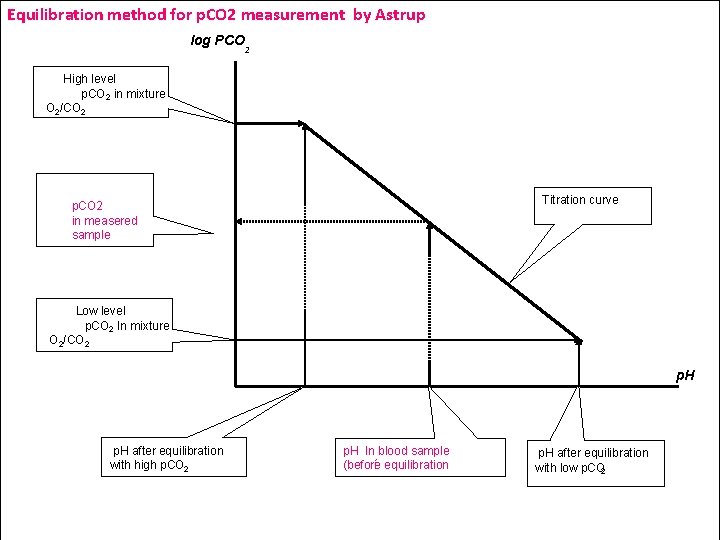 Equilibration method for pCO2 measurement by Astrup

log $PCO_2$

High level $pCO_2$ in mixture $O_2/CO_2$

pCO2 in measered sample

Titration curve

Low level $pCO_2$ In mixture $O_2/CO_2$

pH

pH after equilibration with high $pCO_2$

pH In blood sample (beforé equilibration

pH after equilibration with low $pCO_2$