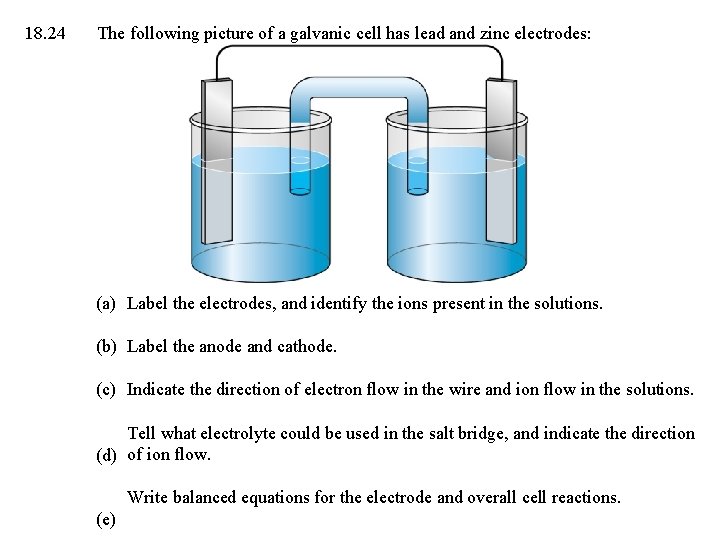 18.24 The following picture of a galvanic cell has lead and zinc electrodes:

(a) Label the electrodes, and identify the ions present in the solutions.

(b) Label the anode and cathode.

(c) Indicate the direction of electron flow in the wire and ion flow in the solutions.

(d) Tell what electrolyte could be used in the salt bridge, and indicate the direction of ion flow.

(e) Write balanced equations for the electrode and overall cell reactions.