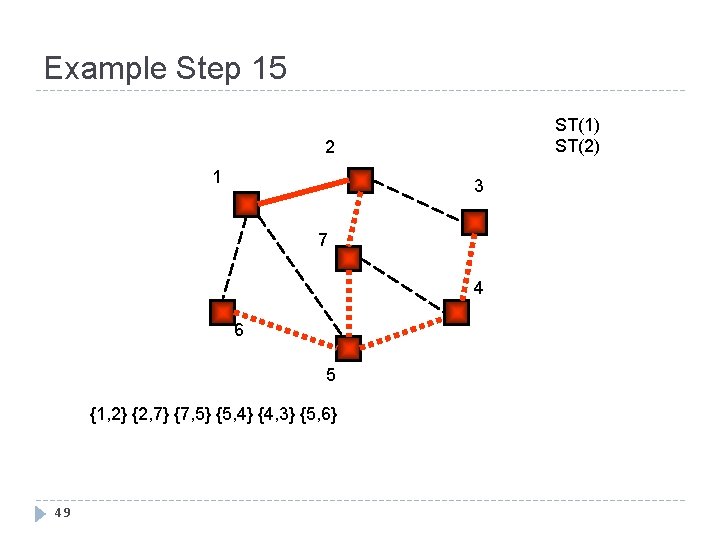 Example Step 15

ST(1)
ST(2)

2

1

3

7

4

6

5

{1,2} {2,7} {7,5} {5,4} {4,3} {5,6}

49