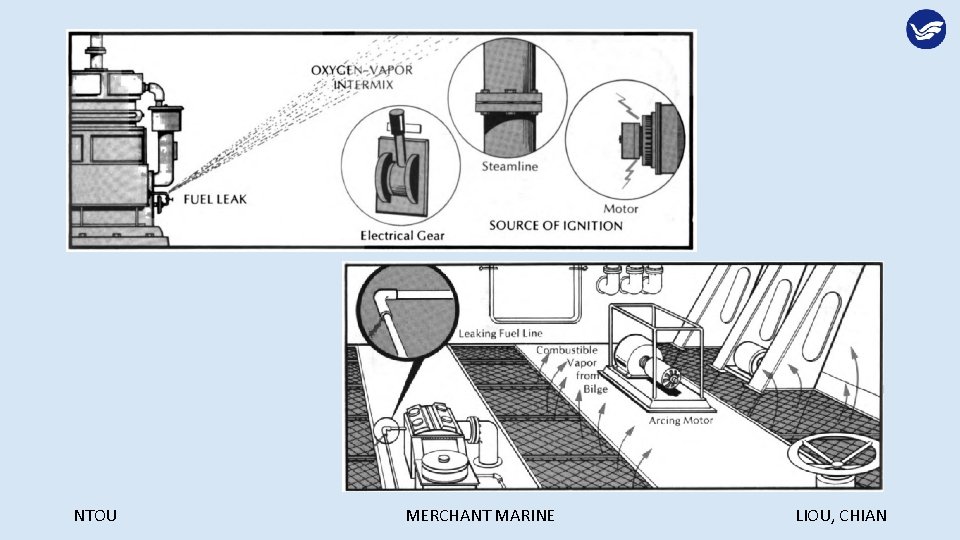 OXYGEN-VAPOR INTERMIX

FUEL LEAK

Electrical Gear

Steamline

Motor

SOURCE OF IGNITION

Leaking Fuel Line

Combustible Vapor from Bilge

Arcing Motor

NTOU

MERCHANT MARINE

LIOU, CHIAN