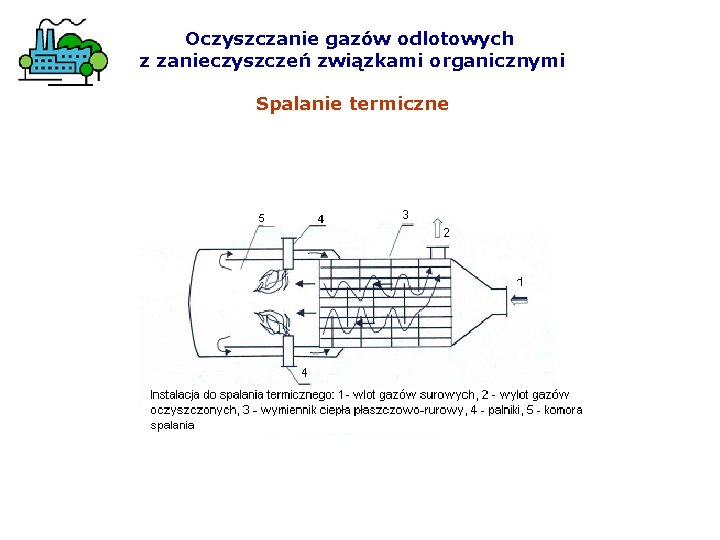 Oczyszczanie gazów odlotowych
z zanieczyszczeń związkami organicznymi

Spalanie termiczne

5
4
3
2
1
4

Instalacja do spalania termicznego: 1- wlot gazów surowych, 2 - wylot gazów oczyszczonych, 3 - wymiennik ciepła płaszczowo-rurowy, 4 - palniki, 5 - komora spalania