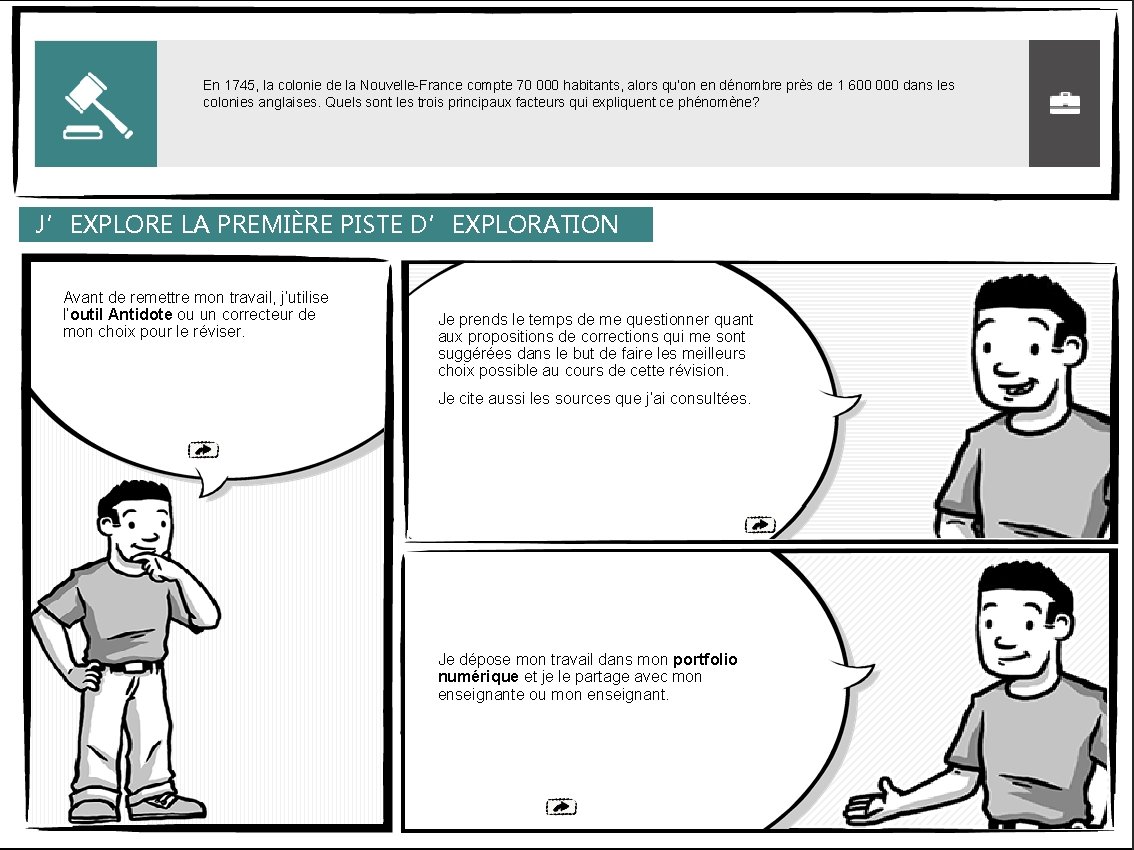 En 1745, la colonie de la Nouvelle-France compte 70 000 habitants, alors qu'on en dénombre près de 1 600 000 dans les colonies anglaises. Quels sont les trois principaux facteurs qui expliquent ce phénomène?

J' EXPLORE LA PREMIÈRE PISTE D' EXPLORATION

Avant de remettre mon travail, j'utilise l'outil Antidote ou un correcteur de mon choix pour le réviser.

Je prends le temps de me questionner quant aux propositions de corrections qui me sont suggérées dans le but de faire les meilleurs choix possible au cours de cette révision.

Je cite aussi les sources que j'ai consultées.

Je dépose mon travail dans mon portfolio numérique et je le partage avec mon enseignante ou mon enseignant.