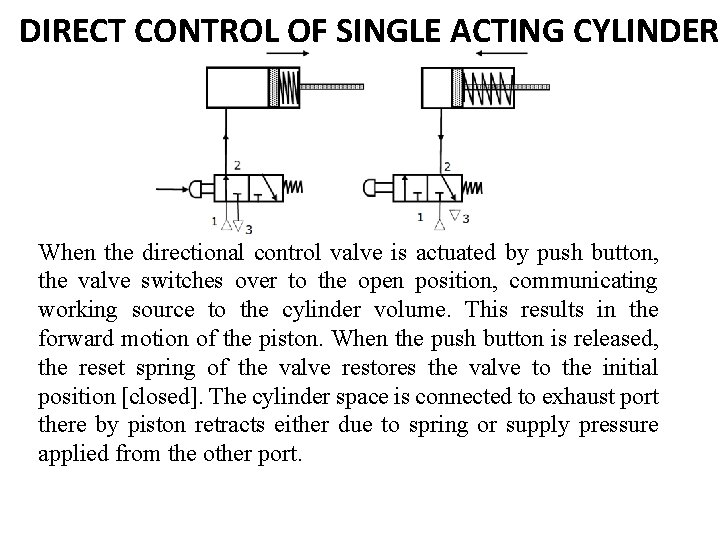 DIRECT CONTROL OF SINGLE ACTING CYLINDER

2
1 3

2
1 3

When the directional control valve is actuated by push button, the valve switches over to the open position, communicating working source to the cylinder volume. This results in the forward motion of the piston. When the push button is released, the reset spring of the valve restores the valve to the initial position [closed]. The cylinder space is connected to exhaust port there by piston retracts either due to spring or supply pressure applied from the other port.