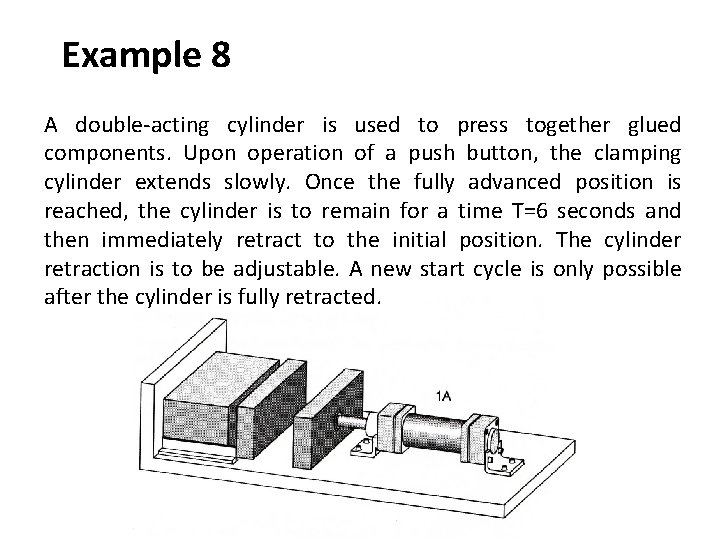 Example 8

A double-acting cylinder is used to press together glued components. Upon operation of a push button, the clamping cylinder extends slowly. Once the fully advanced position is reached, the cylinder is to remain for a time T=6 seconds and then immediately retract to the initial position. The cylinder retraction is to be adjustable. A new start cycle is only possible after the cylinder is fully retracted.

1A