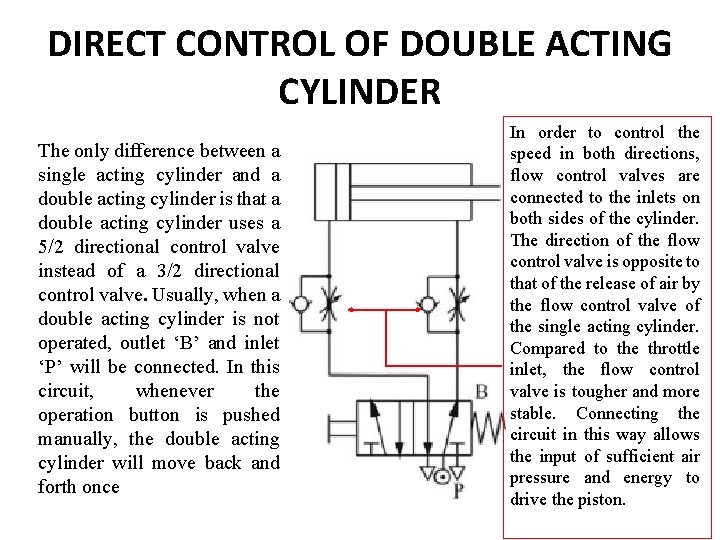 DIRECT CONTROL OF DOUBLE ACTING CYLINDER

The only difference between a single acting cylinder and a double acting cylinder is that a double acting cylinder uses a 5/2 directional control valve instead of a 3/2 directional control valve. Usually, when a double acting cylinder is not operated, outlet ‘B’ and inlet ‘P’ will be connected. In this circuit, whenever the operation button is pushed manually, the double acting cylinder will move back and forth once

B

P

In order to control the speed in both directions, flow control valves are connected to the inlets on both sides of the cylinder. The direction of the flow control valve is opposite to that of the release of air by the flow control valve of the single acting cylinder. Compared to the throttle inlet, the flow control valve is tougher and more stable. Connecting the circuit in this way allows the input of sufficient air pressure and energy to drive the piston.