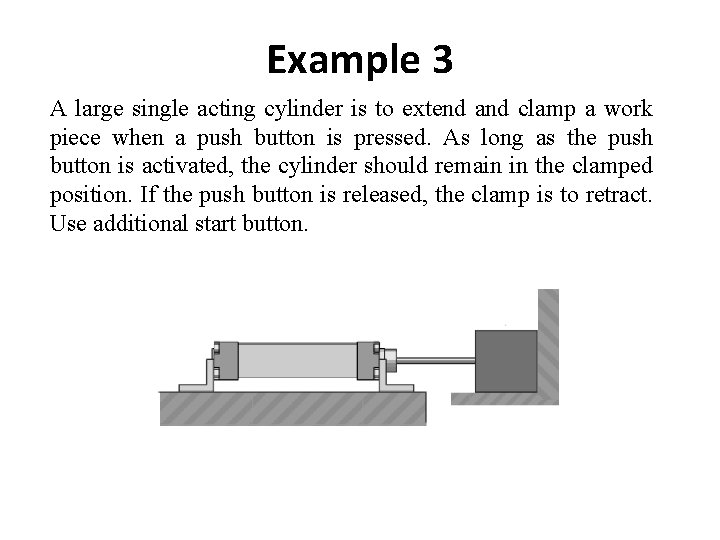 Example 3

A large single acting cylinder is to extend and clamp a work piece when a push button is pressed. As long as the push button is activated, the cylinder should remain in the clamped position. If the push button is released, the clamp is to retract. Use additional start button.